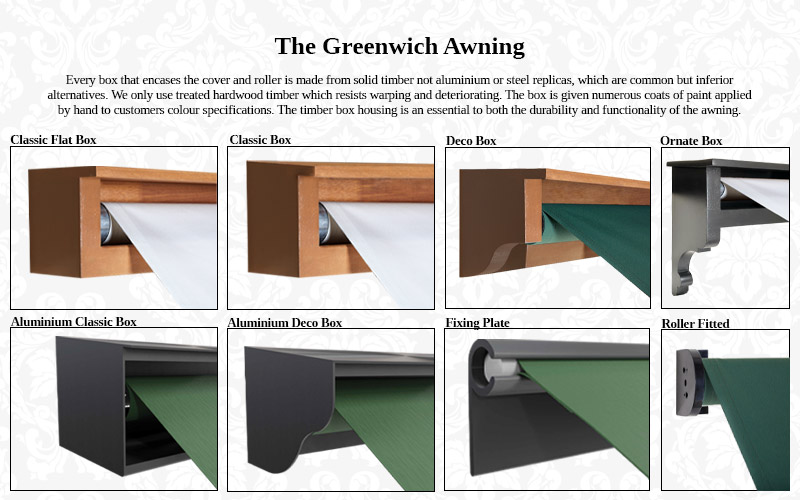 The Greenwich Awning

Every box that encases the cover and roller is made from solid timber not aluminium or steel replicas, which are common but inferior alternatives. We only use treated hardwood timber which resists warping and deteriorating. The box is given numerous coats of paint applied by hand to customers colour specifications. The timber box housing is an essential to both the durability and functionality of the awning.

Classic Flat Box

Classic Box

Deco Box

Ornate Box

Aluminium Classic Box

Aluminium Deco Box

Fixing Plate

Roller Fitted